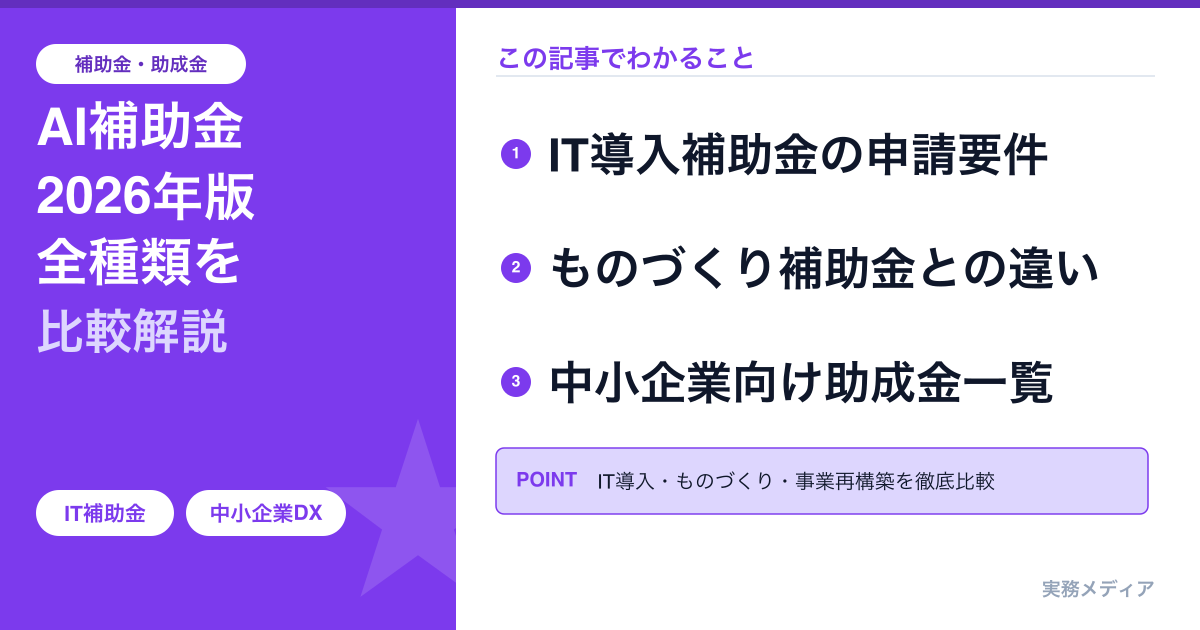 補助金・助成金

AI補助金
2026年版
全種類を
比較解説

IT補助金

中小企業DX

この記事でわかること

1 IT導入補助金の申請要件

2 ものづくり補助金との違い

3 中小企業向け助成金一覧

POINT IT導入・ものづくり・事業再構築を徹底比較

実務メディア